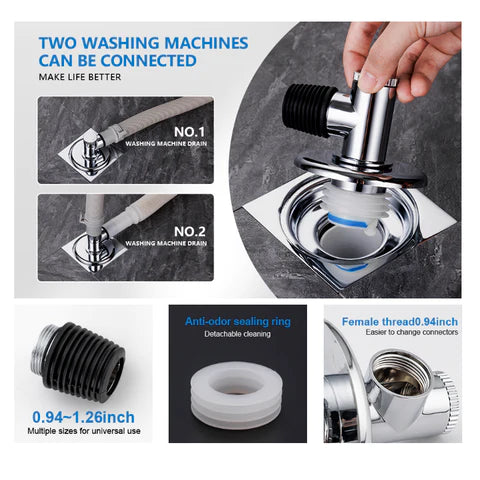 TWO WASHING MACHINES CAN BE CONNECTED
MAKE LIFE BETTER

NO.1
WASHING MACHINE DRAIN

NO.2
WASHING MACHINE DRAIN

0.94~1.26inch
Multiple sizes for universal use

Anti-odor sealing ring
Detachable cleaning

Female thread0.94inch
Easier to change connectors