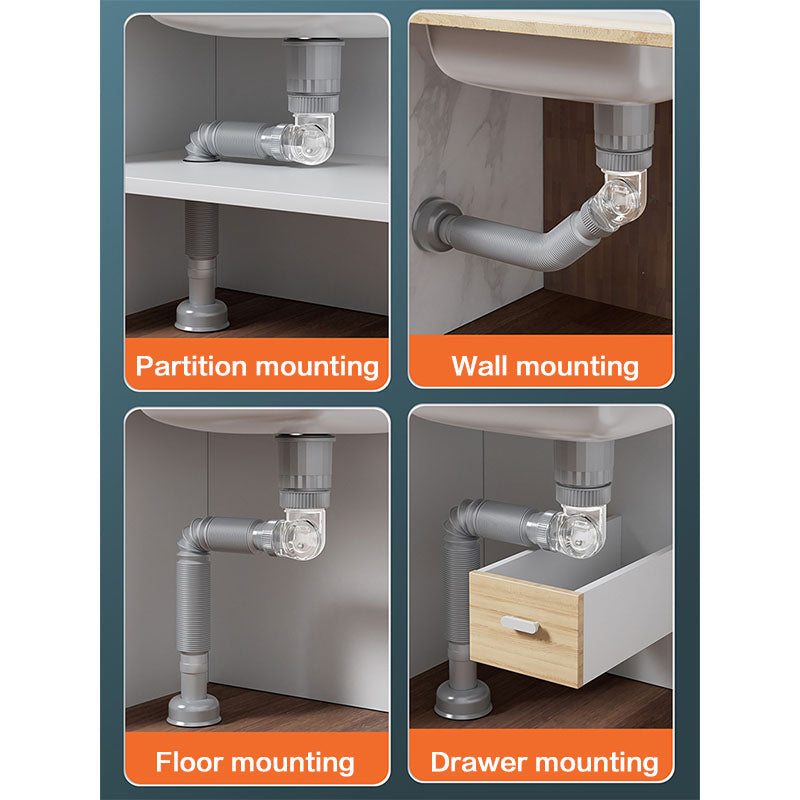 Partition mounting

Wall mounting

Floor mounting

Drawer mounting