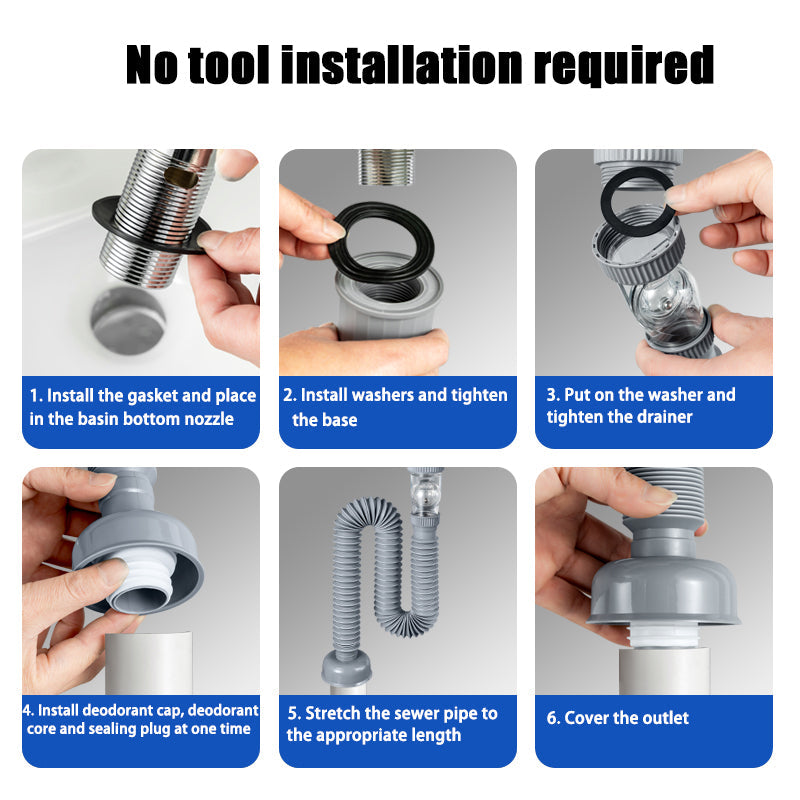 No tool installation required

1. Install the gasket and place in the basin bottom nozzle

2. Install washers and tighten the base

3. Put on the washer and tighten the drainer

4. Install deodorant cap, deodorant core and sealing plug at one time

5. Stretch the sewer pipe to the appropriate length

6. Cover the outlet