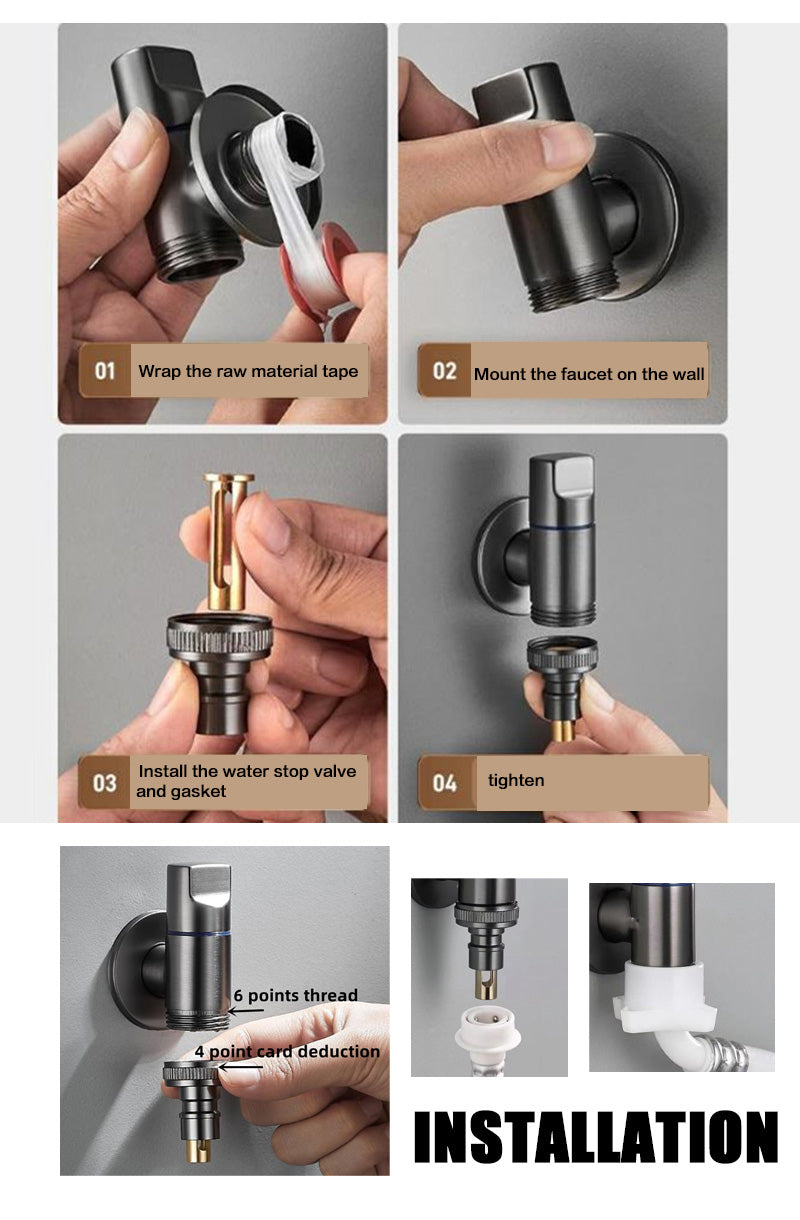 01 Wrap the raw material tape

02 Mount the faucet on the wall

03 Install the water stop valve and gasket

04 tighten

6 points thread

4 point card deduction

INSTALLATION