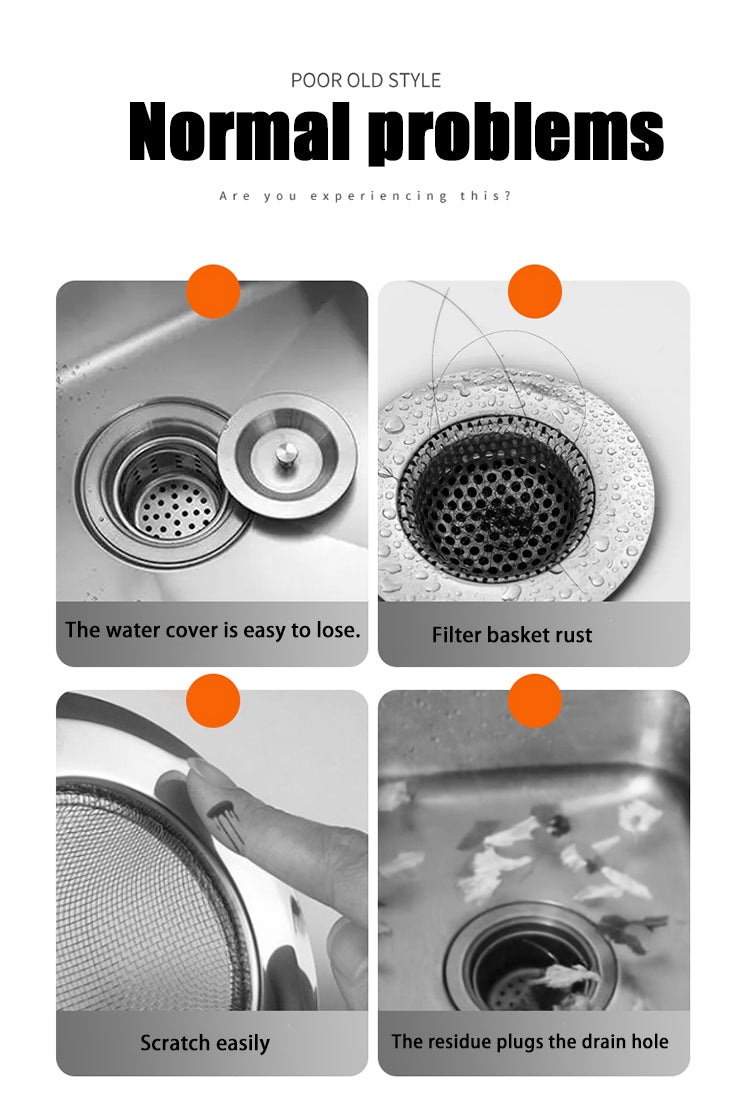 POOR OLD STYLE

Normal problems

Are you experiencing this?

The water cover is easy to lose.

Filter basket rust

Scratch easily

The residue plugs the drain hole