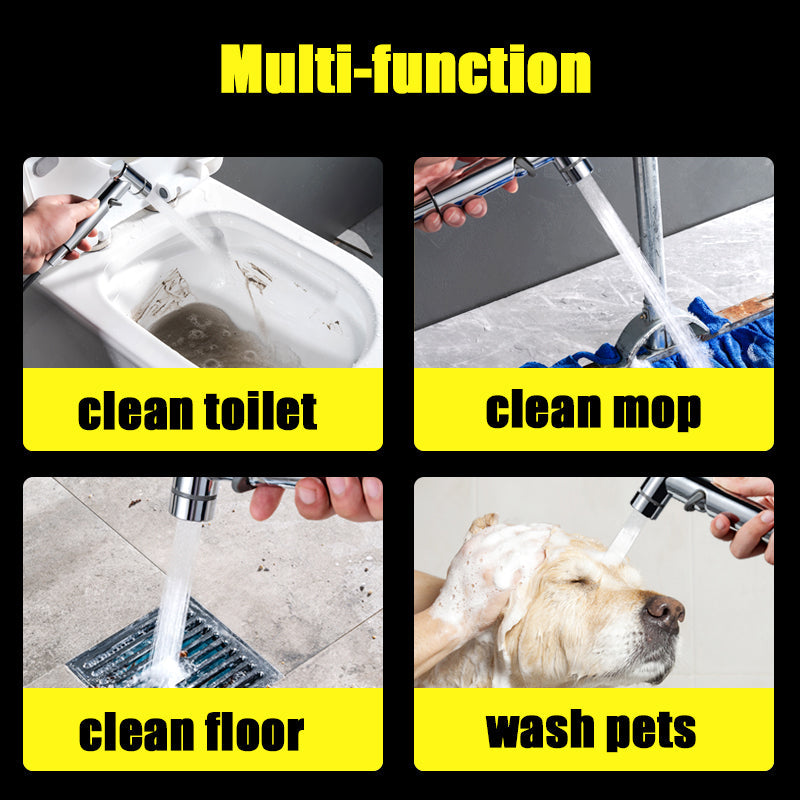 Multi-function

clean toilet

clean mop

clean floor

wash pets