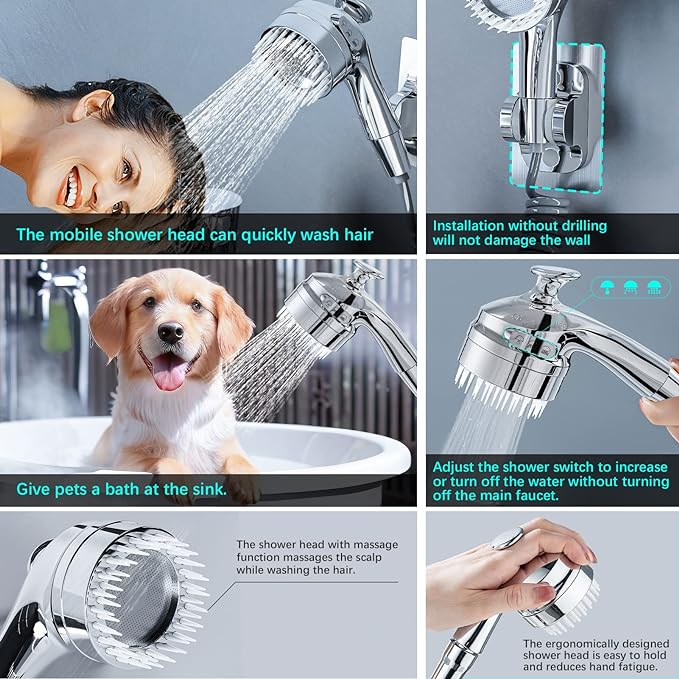 The mobile shower head can quickly wash hair

Installation without drilling will not damage the wall

Give pets a bath at the sink.

Adjust the shower switch to increase or turn off the water without turning off the main faucet.

The shower head with massage function massages the scalp while washing the hair.

The ergonomically designed shower head is easy to hold and reduces hand fatigue.