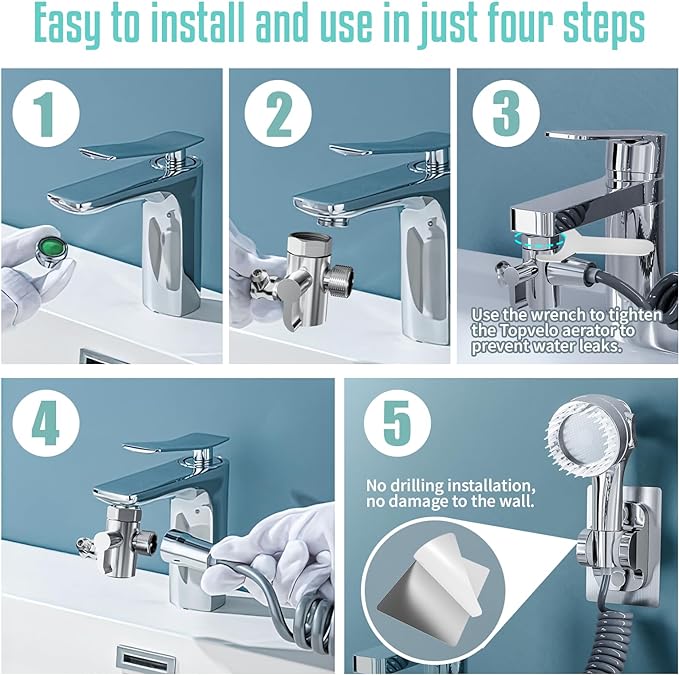 Easy to install and use in just four steps

1

2

3

Use the wrench to tighten the Topvelo aerator to prevent water leaks.

4

5

No drilling installation, no damage to the wall.