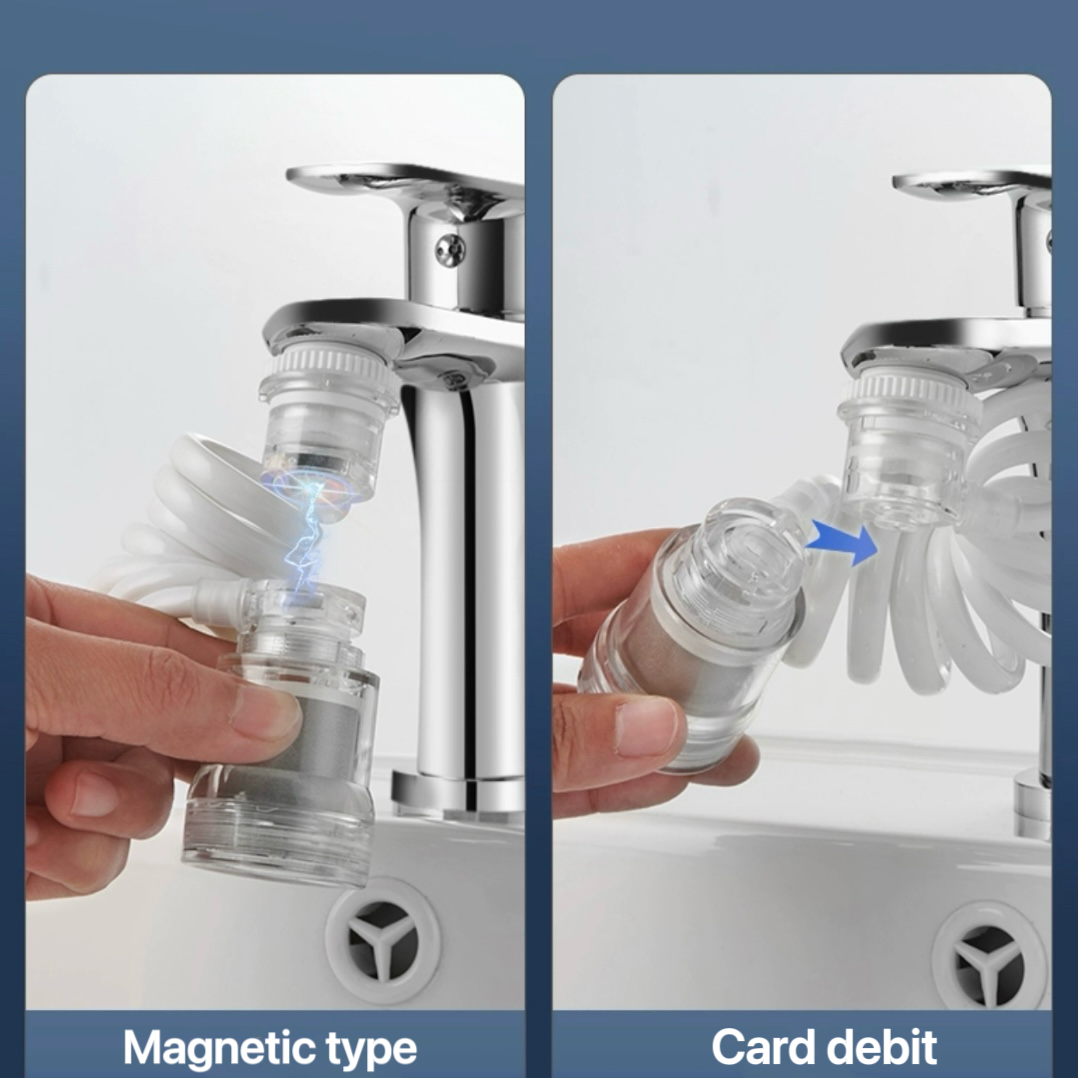 Magnetic type

Card debit