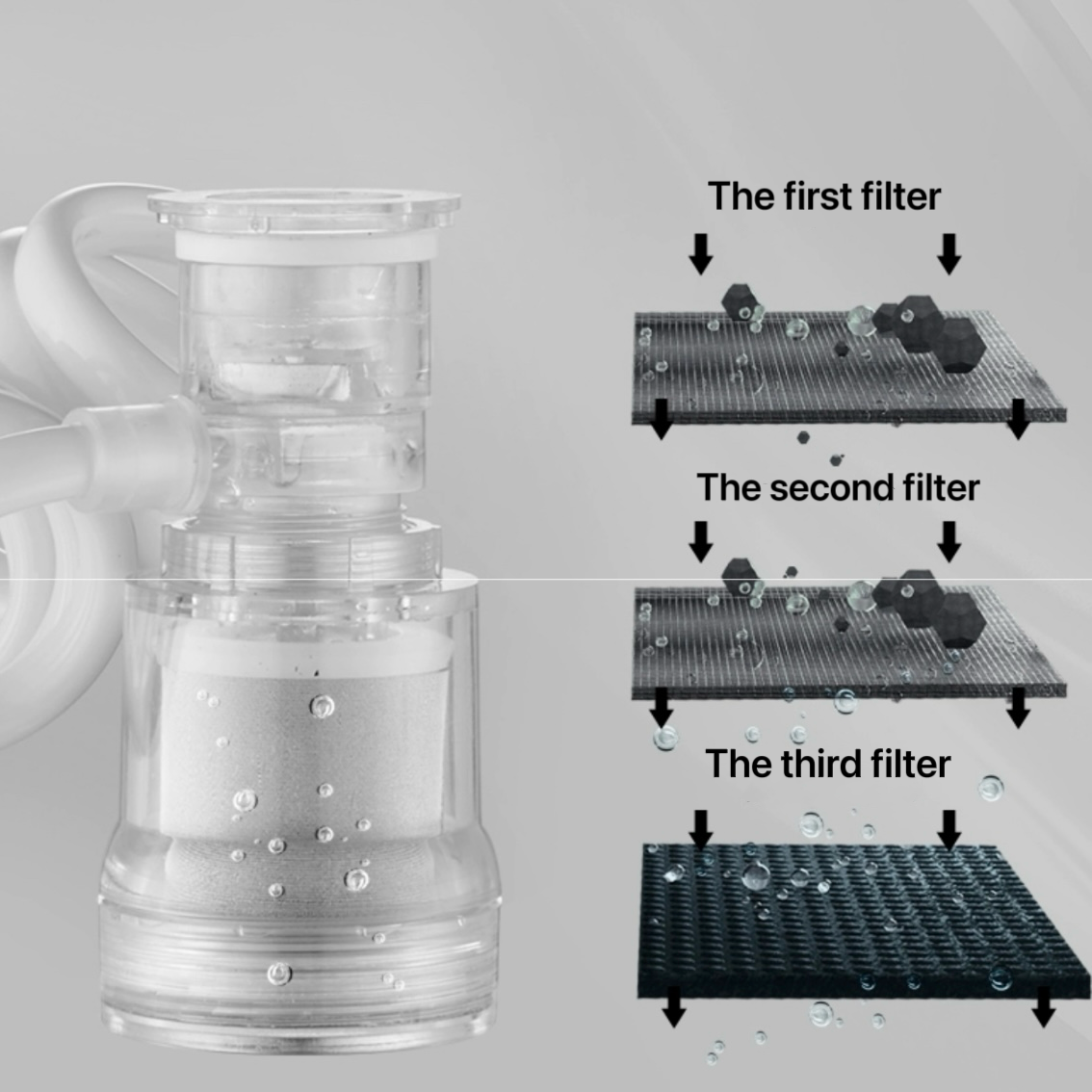 The first filter

The second filter

The third filter