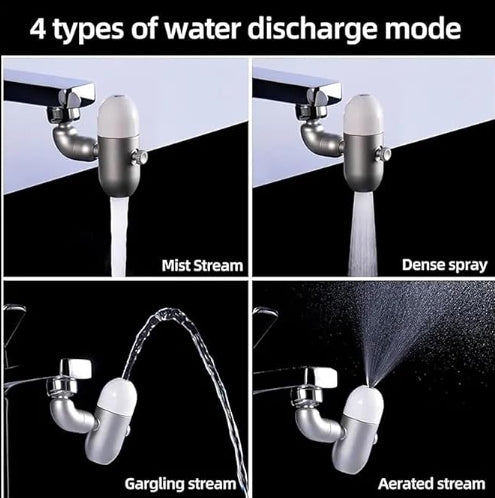 4 types of water discharge mode

Mist Stream

Dense spray

Gargling stream

Aerated stream