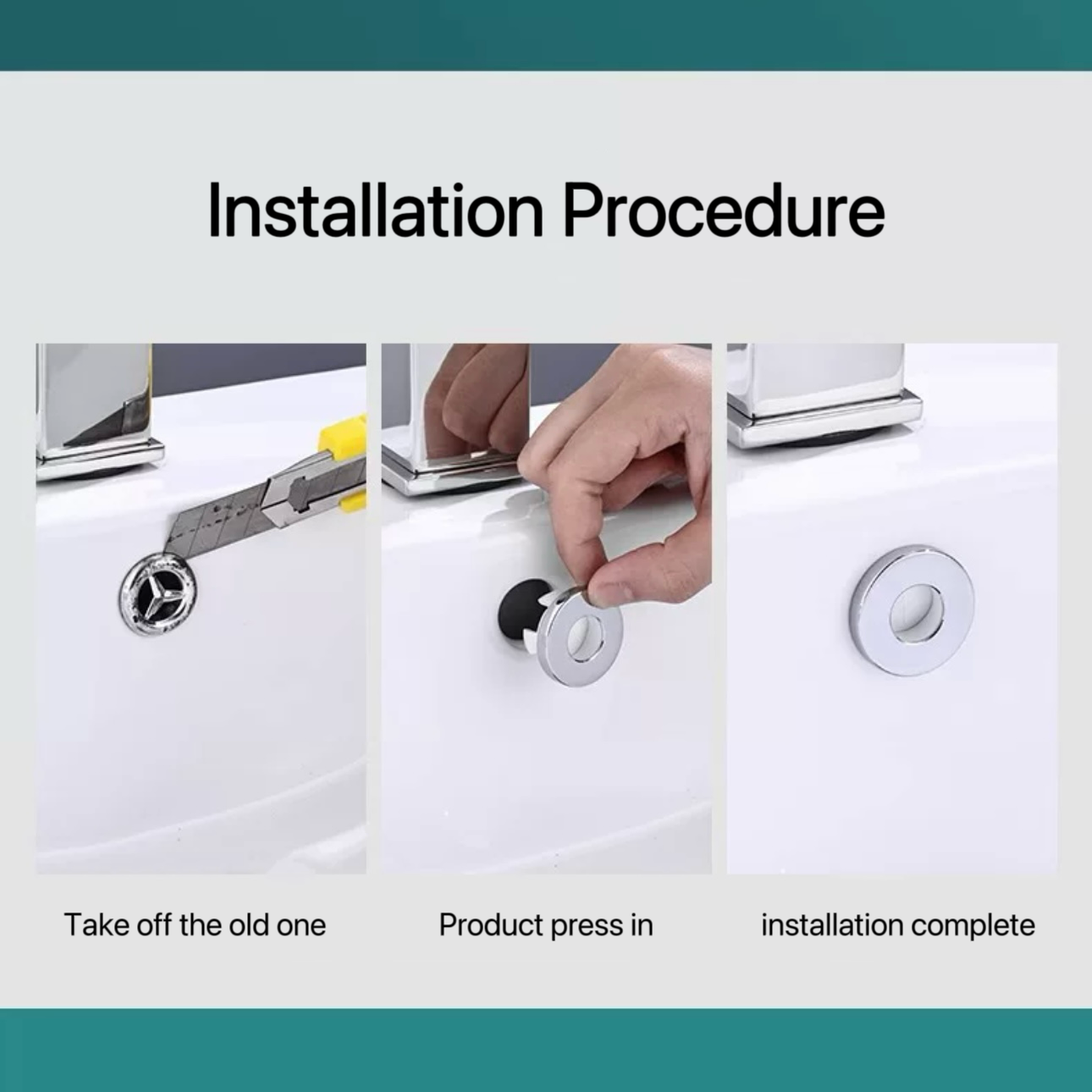 Installation Procedure

Take off the old one

Product press in

installation complete