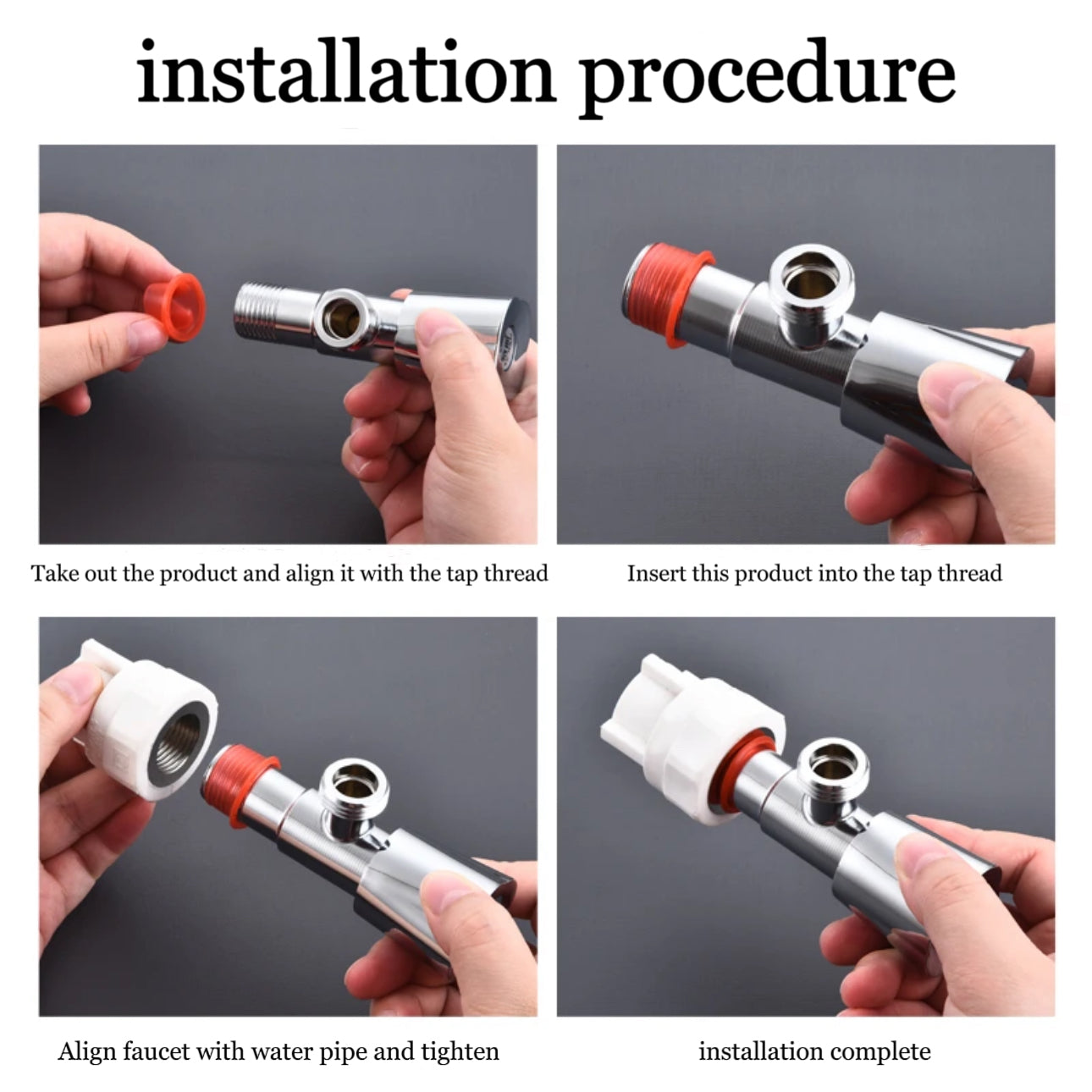 installation procedure

Take out the product and align it with the tap thread

Insert this product into the tap thread

Align faucet with water pipe and tighten

installation complete