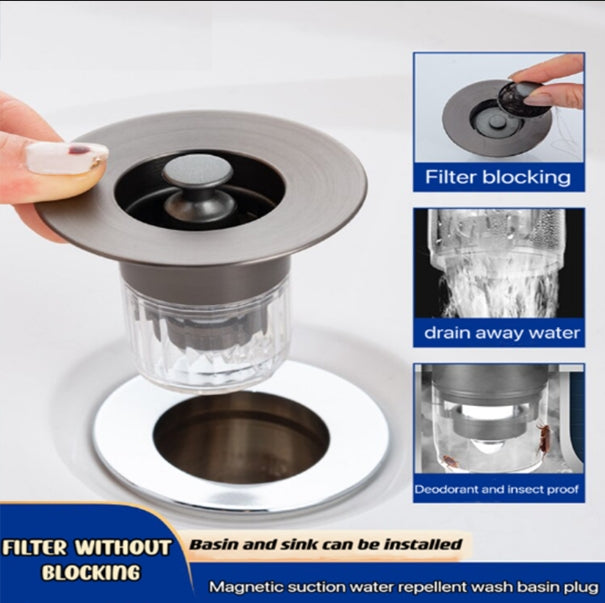 Filter blocking

drain away water

Deodorant and insect proof

FILTER WITHOUT BLOCKING

Basin and sink can be installed

Magnetic suction water repellent wash basin plug