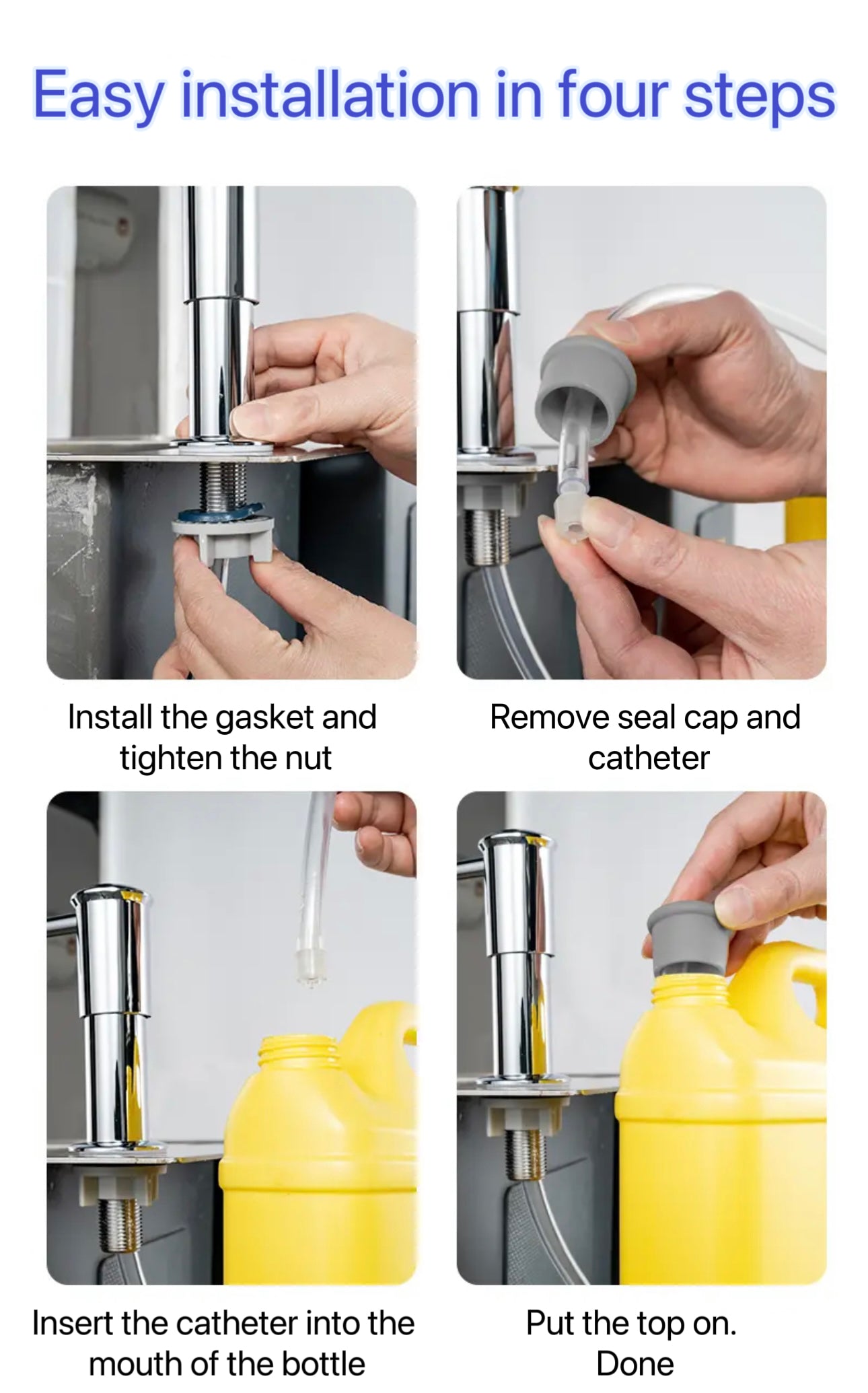 Easy installation in four steps

Install the gasket and tighten the nut

Remove seal cap and catheter

Insert the catheter into the mouth of the bottle

Put the top on. Done