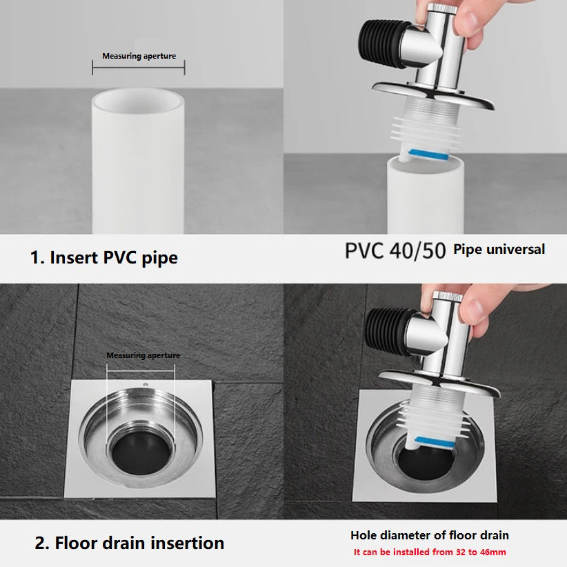 Measuring aperture

1. Insert PVC pipe

PVC 40/50 Pipe universal

Measuring aperture

2. Floor drain insertion

Hole diameter of floor drain
It can be installed from 32 to 46mm