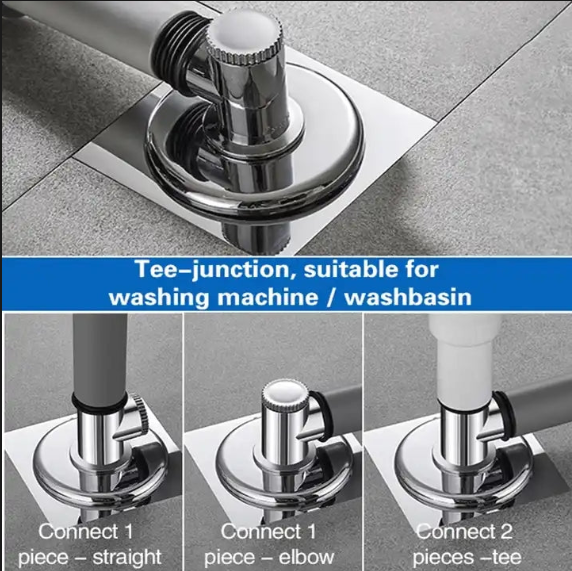 Tee–junction, suitable for washing machine / washbasin

Connect 1 piece – straight

Connect 1 piece – elbow

Connect 2 pieces –tee