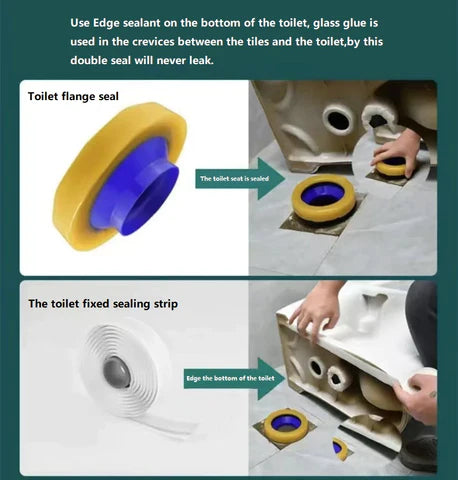 Use Edge sealant on the bottom of the toilet, glass glue is used in the crevices between the tiles and the toilet,by this double seal will never leak.

Toilet flange seal

The toilet seat is sealed

The toilet fixed sealing strip

Edge the bottom of the toilet